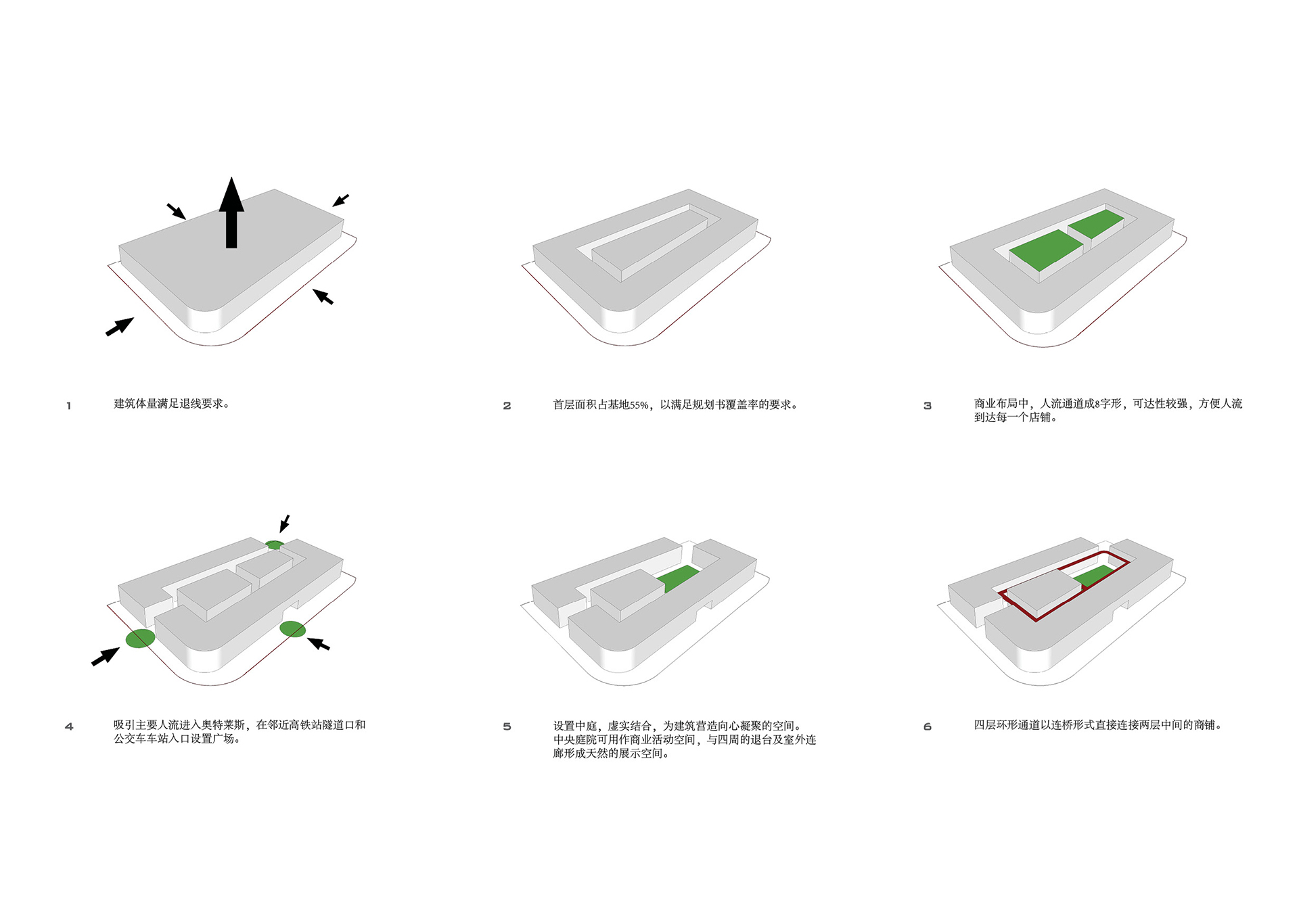 1 建筑体量满足退线要求。

2 首层面积占基地55%，以满足规划书覆盖率的要求。

3 商业布局中，人流通道成8字形，可达性较强，方便人流到达每一个店铺。

4 吸引主要人流进入奥特莱斯，在邻近高铁站隧道口和公交车车站入口设置广场。

5 设置中庭，虚实结合，为建筑营造向心凝聚的空间。中央庭院可用作商业活动空间，与四周的退台及室外连廊形成天然的展示空间。

6 四层环形通道以连桥形式直接连接两层中间的商铺。